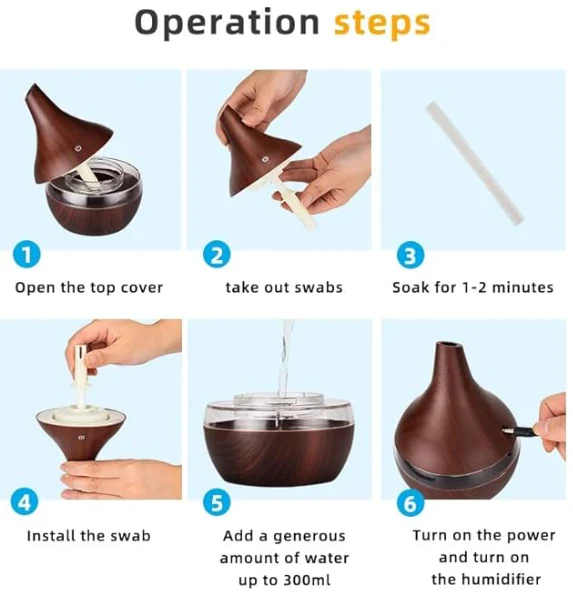 Operation steps

1
Open the top cover

2
take out swabs

3
Soak for 1-2 minutes

4
Install the swab

5
Add a generous amount of water up to 300ml

6
Turn on the power and turn on the humidifier